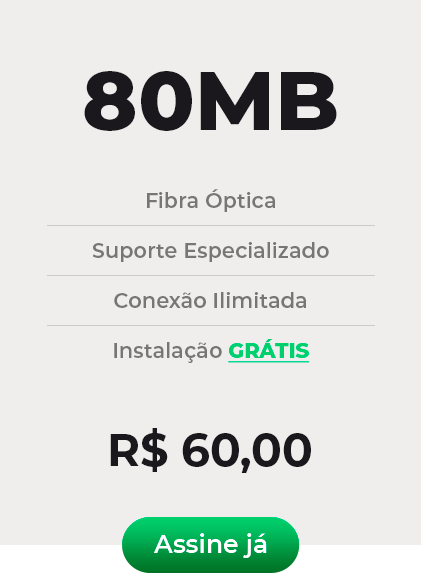 80MB

Fibra Óptica

Suporte Especializado

Conexão Ilimitada

Instalação GRÁTIS

R$ 60,00

Assine já