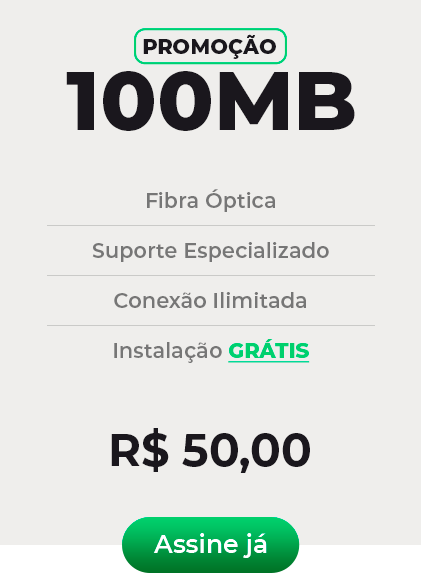 PROMOÇÃO
100MB

Fibra Óptica

Suporte Especializado

Conexão Ilimitada

Instalação GRÁTIS

R$ 50,00

Assine já