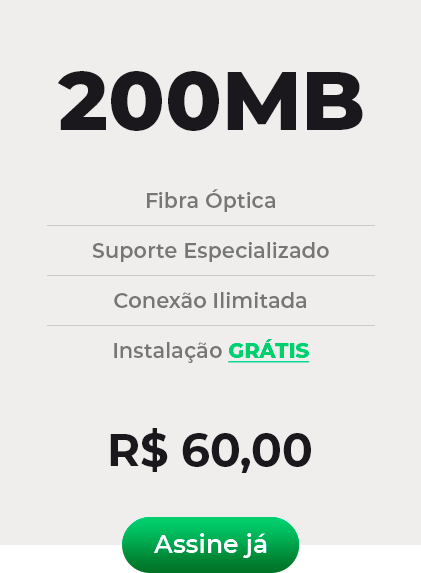 200MB

Fibra Óptica

Suporte Especializado

Conexão Ilimitada

Instalação GRÁTIS

R$ 60,00

Assine já