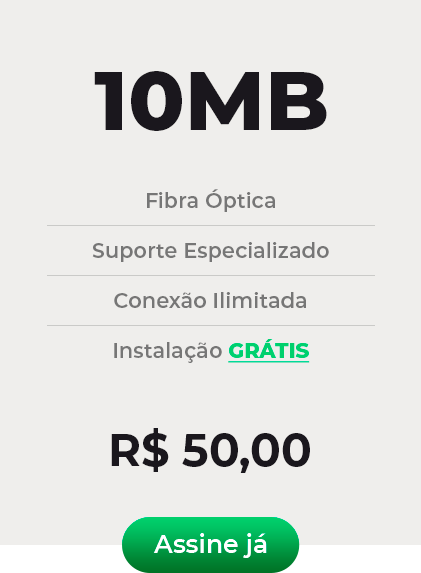 10MB

Fibra Óptica

Suporte Especializado

Conexão Ilimitada

Instalação GRÁTIS

R$ 50,00

Assine já