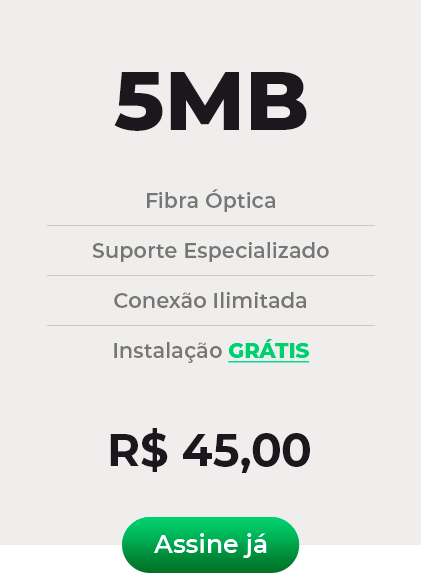 5MB

Fibra Óptica

Suporte Especializado

Conexão Ilimitada

Instalação GRÁTIS

R$ 45,00

Assine já